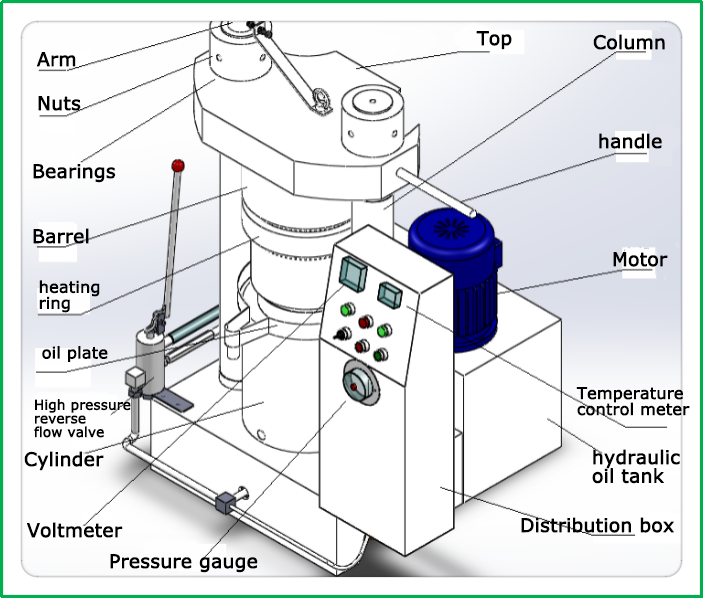 Arm
Nuts
Bearings
Barrel
heating ring
oil plate
High pressure reverse flow valve
Cylinder
Voltmeter
Pressure gauge
Top
Column
handle
Motor
Temperature control meter
hydraulic oil tank
Distribution box